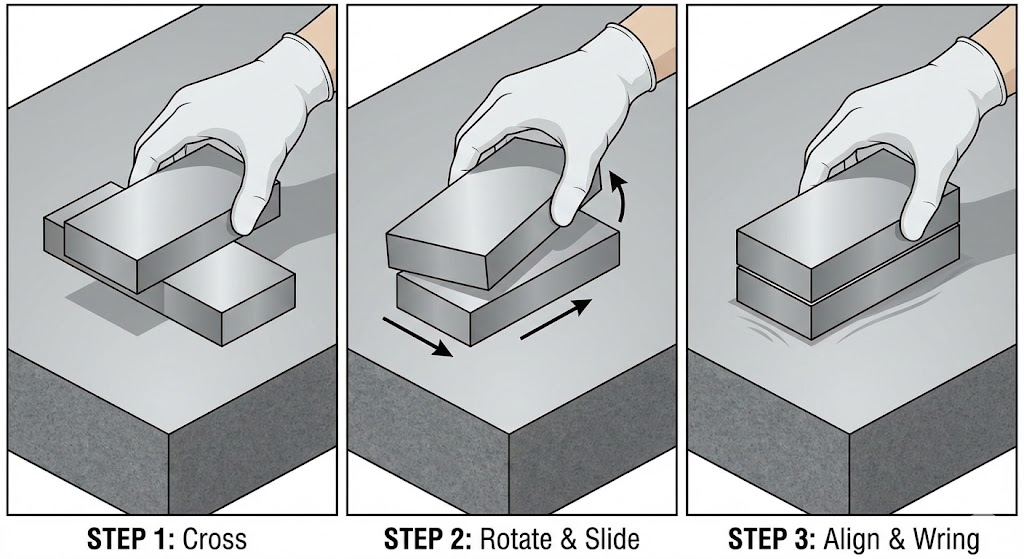 STEP 1: Cross

STEP 2: Rotate & Slide

STEP 3: Align & Wring