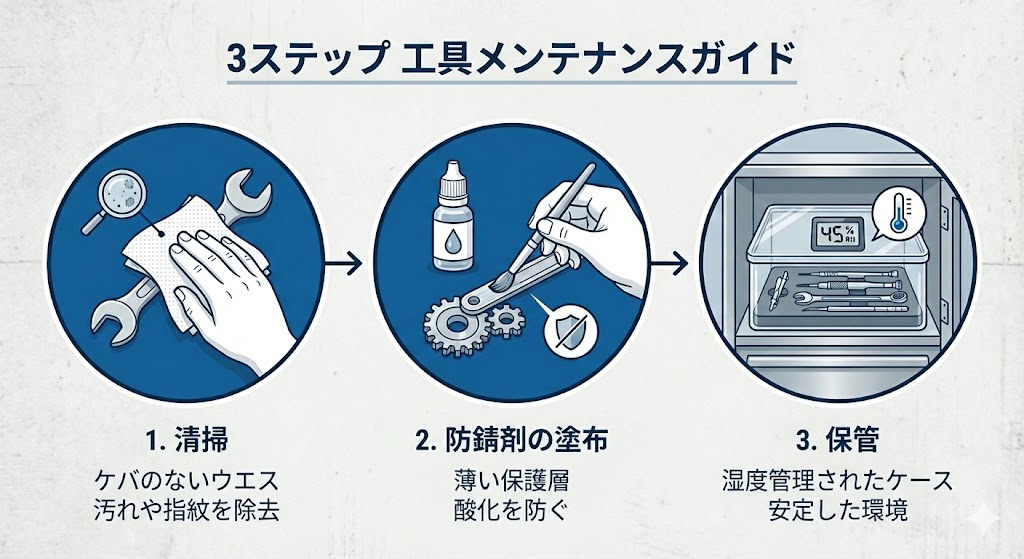 3ステップ 工具メンテナンスガイド

45% RH

1. 清掃

ケバのないウエス
汚れや指紋を除去

2. 防錆剤の塗布

薄い保護層
酸化を防ぐ

3. 保管

湿度管理されたケース
安定した環境